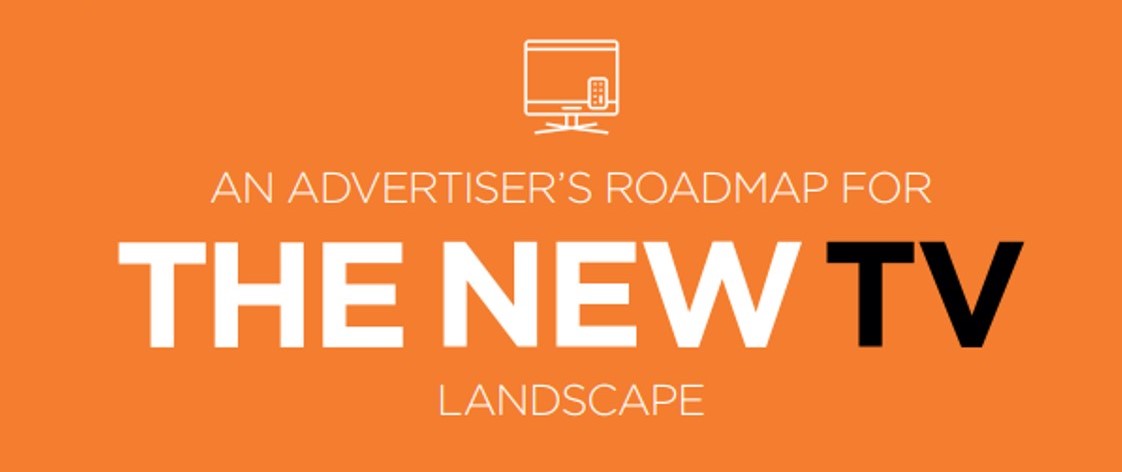 AN ADVERTISER'S ROADMAP FOR

THE NEW TV

LANDSCAPE